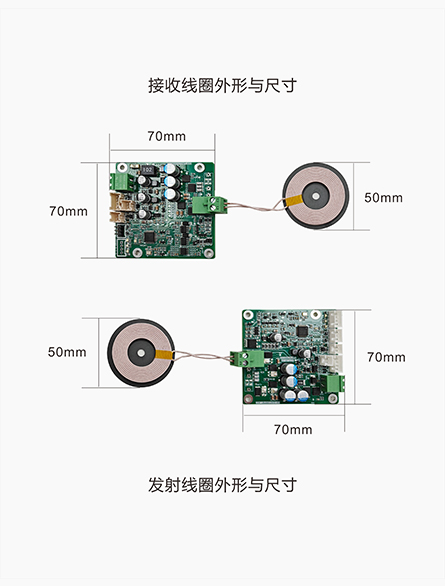 接收线圈外形与尺寸

70mm

70mm

50mm

50mm

70mm

70mm

发射线圈外形与尺寸